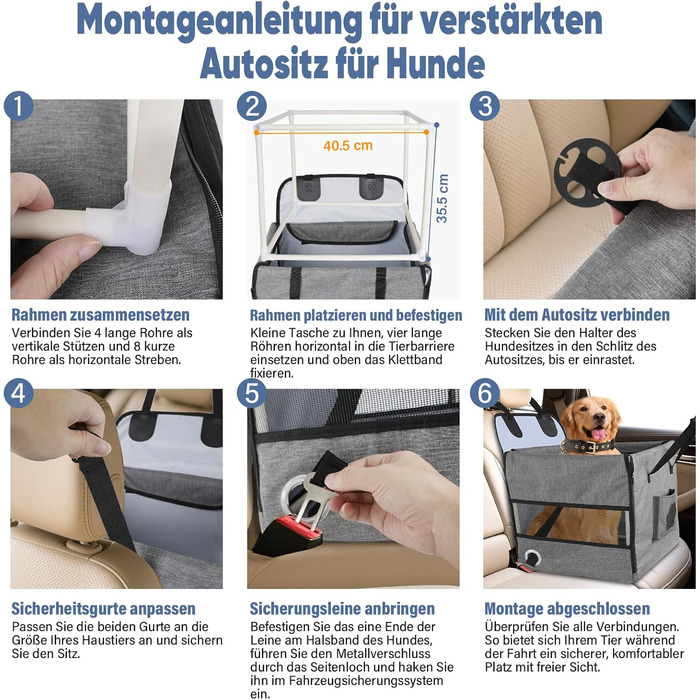 Montageanleitung für verstärkten Autositz für Hunde

1

Rahmen zusammensetzen
Verbinden Sie 4 lange Rohre als vertikale Stützen und 8 kurze Rohre als horizontale Streben.

2

40.5 cm
35.5 cm

Rahmen platzieren und befestigen
Kleine Tasche zu Ihnen, vier lange Röhren horizontal in die Tierbarriere einsetzen und oben das Klettband fixieren.

3

Mit dem Autositz verbinden
Stecken Sie den Halter des Hundesitzes in den Schlitz des Autositzes, bis er einrastet.

4

Sicherheitsgurte anpassen
Passen Sie die beiden Gurte an die Größe Ihres Haustiers an und sichern Sie den Sitz.

5

Sicherungsleine anbringen
Befestigen Sie das eine Ende der Leine am Halsband des Hundes, führen Sie den Metallverschluss durch das Seitenloch und haken Sie ihn im Fahrzeugsicherungssystem ein.

6

Montage abgeschlossen
Überprüfen Sie alle Verbindungen. So bietet sich Ihrem Tier während der Fahrt ein sicherer, komfortabler Platz mit freier Sicht.