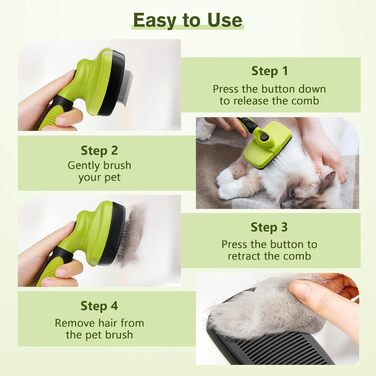 Easy to Use

Step 1
Press the button down to release the comb

Step 2
Gently brush your pet

Step 3
Press the button to retract the comb

Step 4
Remove hair from the pet brush