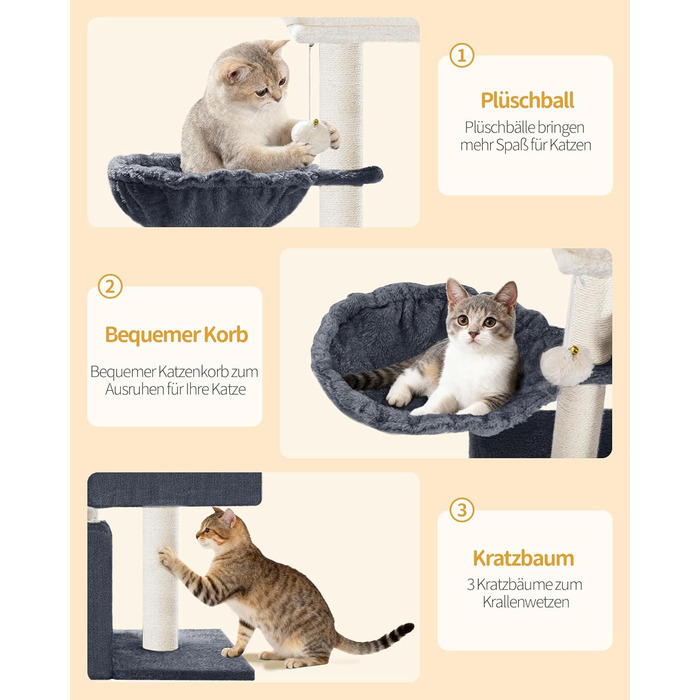 1

Plüschball

Plüschbälle bringen mehr Spaß für Katzen

2

Bequemer Korb

Bequemer Katzenkorb zum Ausruhen für Ihre Katze

3

Kratzbaum

3 Kratzbäume zum Krallenwetzen