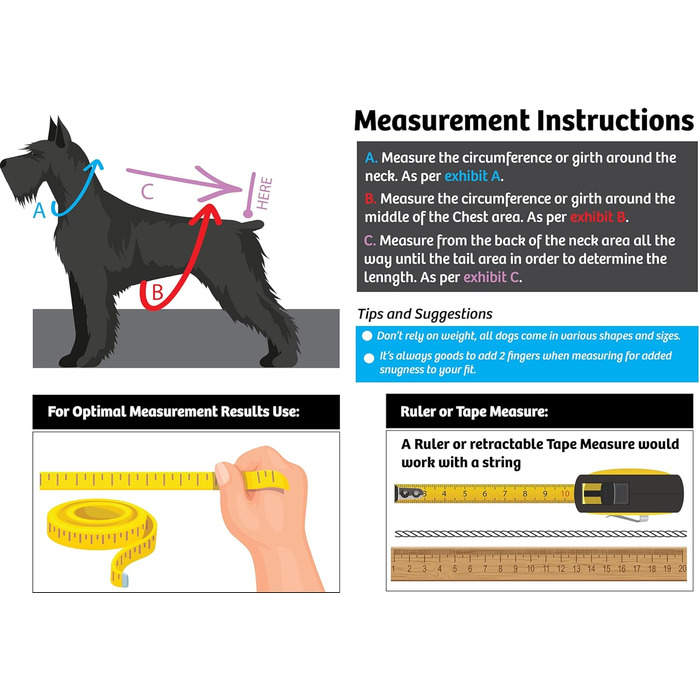 A

C

HERE

B

Measurement Instructions

A. Measure the circumference or girth around the neck. As per exhibit A.

B. Measure the circumference or girth around the middle of the Chest area. As per exhibit B.

C. Measure from the back of the neck area all the way until the tail area in order to determine the lenngth. As per exhibit C.

Tips and Suggestions

Don't rely on weight, all dogs come in various shapes and sizes.

It's always goods to add 2 fingers when measuring for added snugness to your fit.

For Optimal Measurement Results Use:

Ruler or Tape Measure:

A Ruler or retractable Tape Measure would work with a string

3 4 5 6 7 8 9 10

1 2 3 4 5 6 7 8 9 10 11 12 13 14 15 16 17 18 19 20