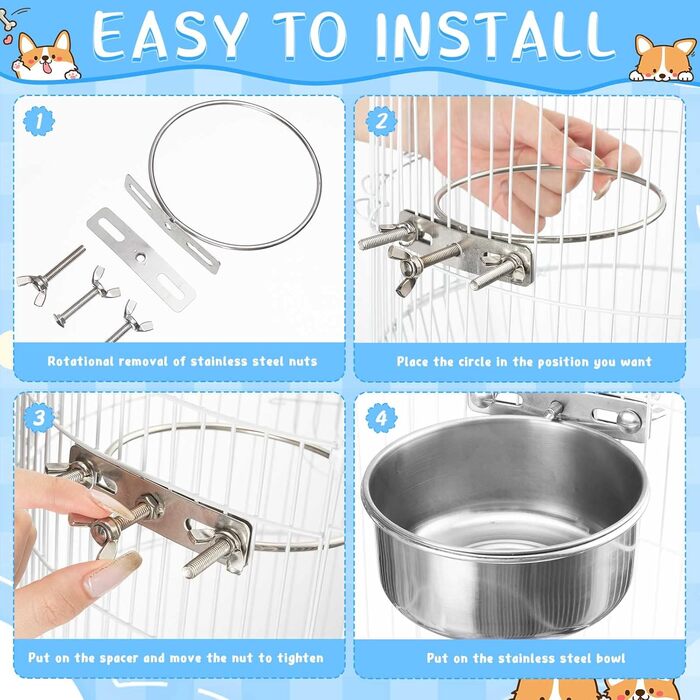 EASY TO INSTALL

1

Rotational removal of stainless steel nuts

2

Place the circle in the position you want

3

Put on the spacer and move the nut to tighten

4

Put on the stainless steel bowl