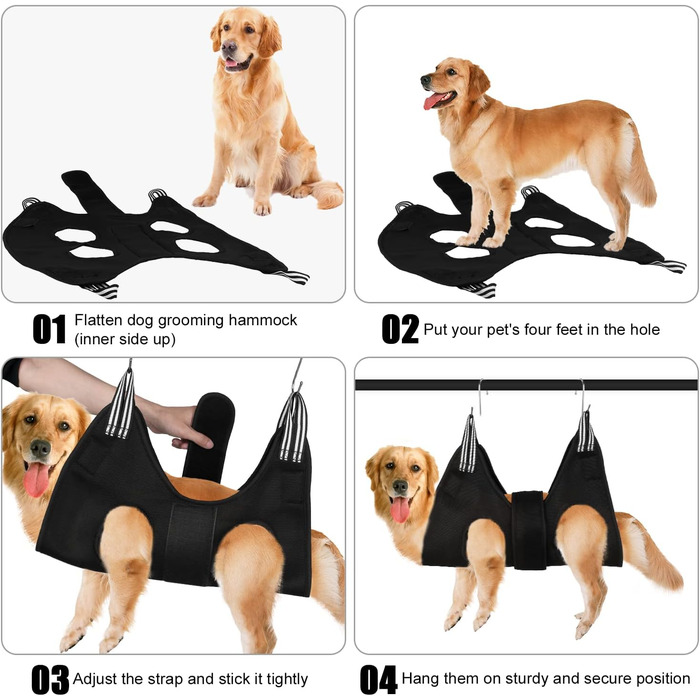 01 Flatten dog grooming hammock (inner side up)

02 Put your pet's four feet in the hole

03 Adjust the strap and stick it tightly

04 Hang them on sturdy and secure position