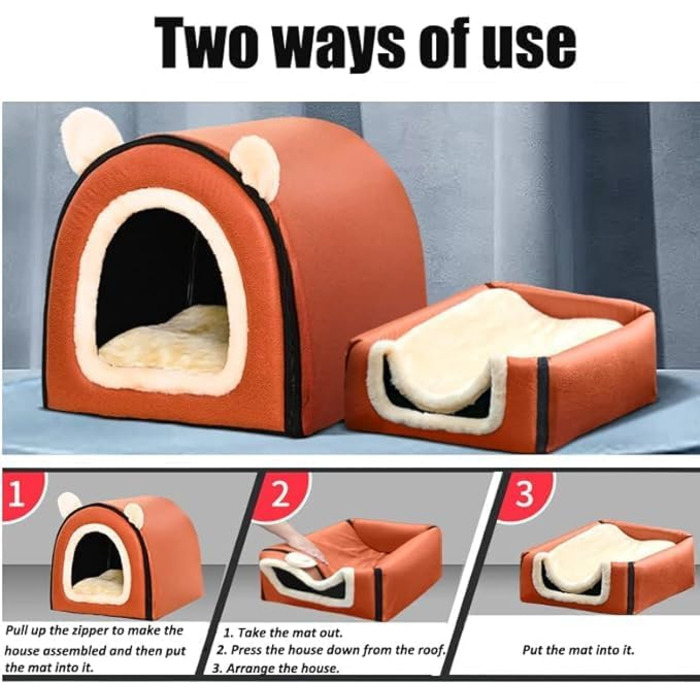 Two ways of use

1

Pull up the zipper to make the house assembled and then put the mat into it.

2

1. Take the mat out.
2. Press the house down from the roof.
3. Arrange the house.

3

Put the mat into it.