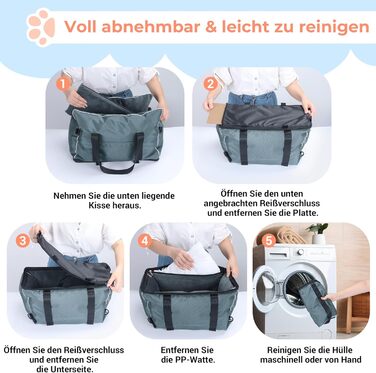 Voll abnehmbar & leicht zu reinigen

1

Nehmen Sie die unten liegende Kisse heraus.

2

Öffnen Sie den unten angebrachten Reißverschluss und entfernen Sie die Platte.

3

Öffnen Sie den Reißverschluss und entfernen Sie die Unterseite.

4

Entfernen Sie die PP-Watte.

5

Reinigen Sie die Hülle maschinell oder von Hand