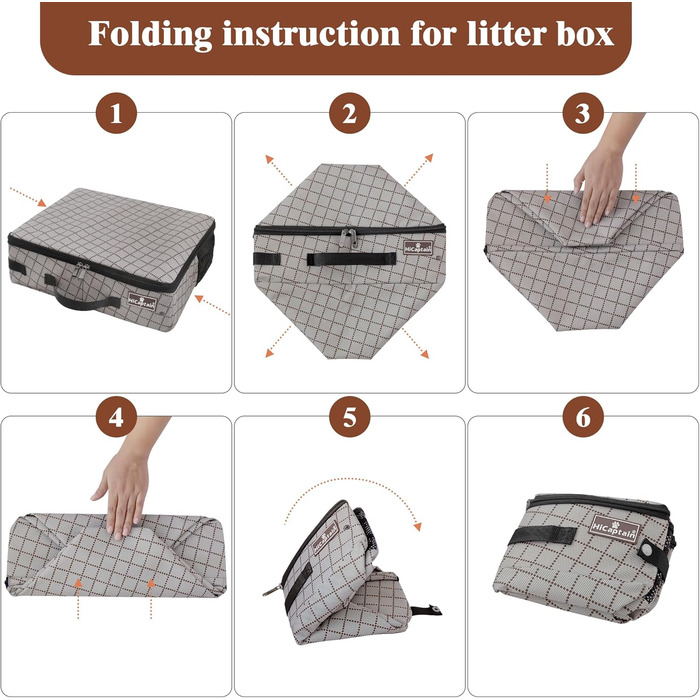 Folding instruction for litter box

1

HiCaptain

2

HiCaptain

3

4

5

HiCaptain

6

HiCaptain