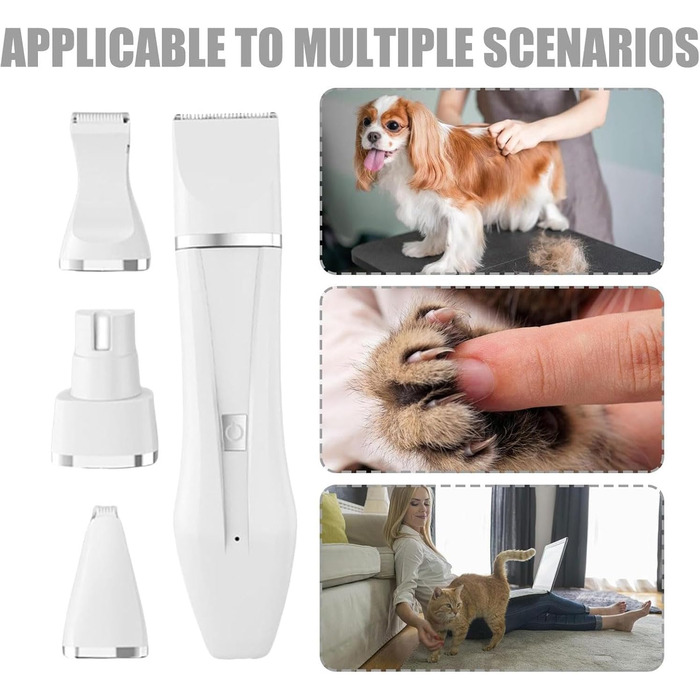 APPLICABLE TO MULTIPLE SCENARIOS