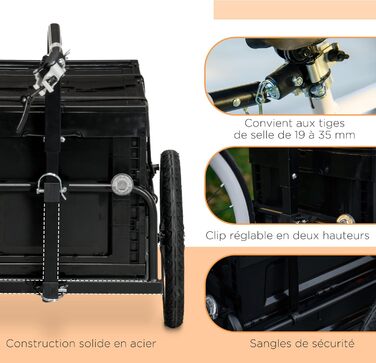 Convient aux tiges de selle de 19 à 35 mm

Clip réglable en deux hauteurs

Construction solide en acier

Sangles de sécurité