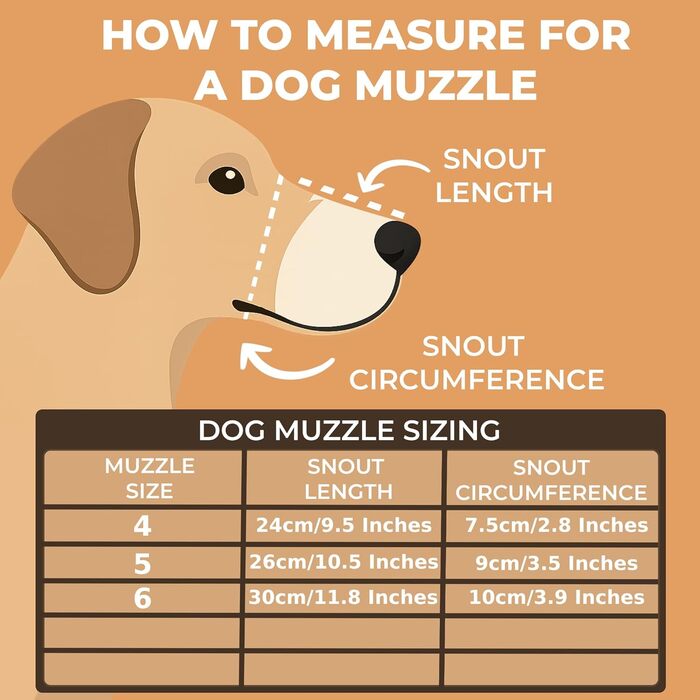 HOW TO MEASURE FOR A DOG MUZZLE

SNOUT LENGTH

SNOUT CIRCUMFERENCE

DOG MUZZLE SIZING

| MUZZLE SIZE | SNOUT LENGTH | SNOUT CIRCUMFERENCE |
|---|---|---|
| 4 | 24cm/9.5 Inches | 7.5cm/2.8 Inches |
| 5 | 26cm/10.5 Inches | 9cm/3.5 Inches |
| 6 | 30cm/11.8 Inches | 10cm/3.9 Inches |
| | | |
| | | |