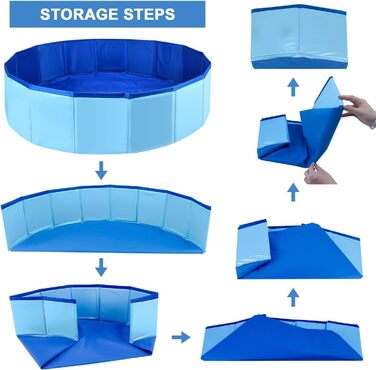 STORAGE STEPS