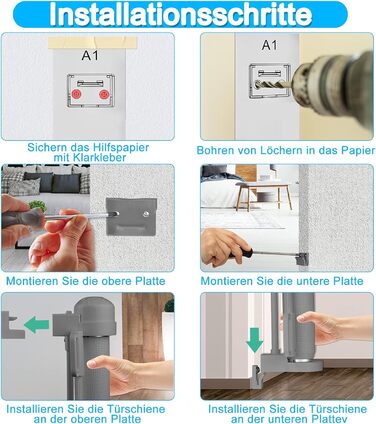 Installationsschritte

A1

Sichern das Hilfspapier mit Klarkleber

A1

Bohren von Löchern in das Papier

Montieren Sie die obere Platte

Montieren Sie die untere Platte

Installieren Sie die Türschiene an der oberen Platte

Installieren Sie die Türschiene an der unteren Plattev