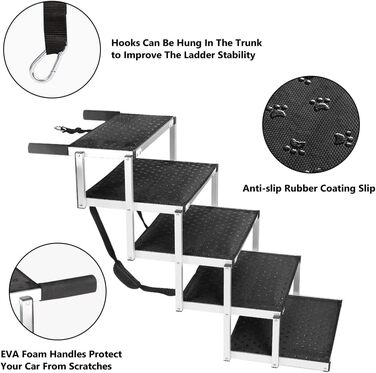 Hooks Can Be Hung In The Trunk to Improve The Ladder Stability

Anti-slip Rubber Coating Slip

EVA Foam Handles Protect Your Car From Scratches