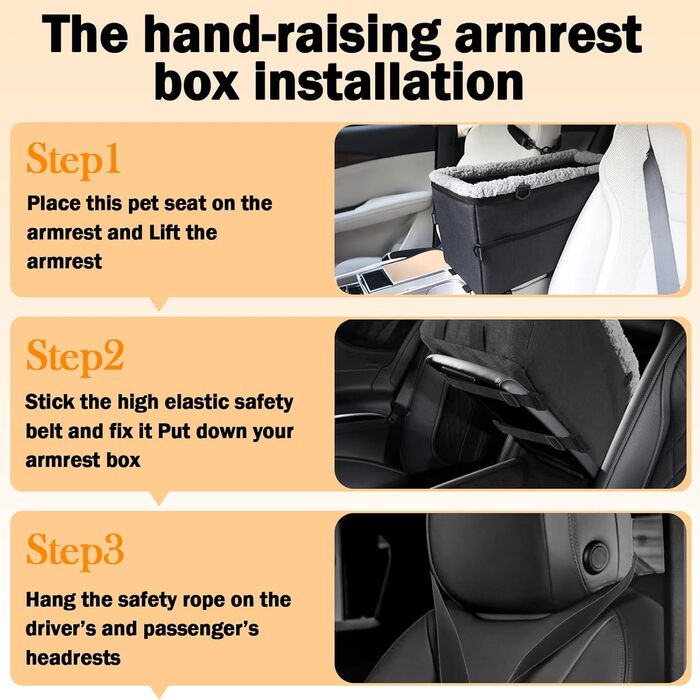 The hand-raising armrest box installation

Step1

Place this pet seat on the armrest and Lift the armrest

Step2

Stick the high elastic safety belt and fix it Put down your armrest box

Step3

Hang the safety rope on the driver's and passenger's headrests