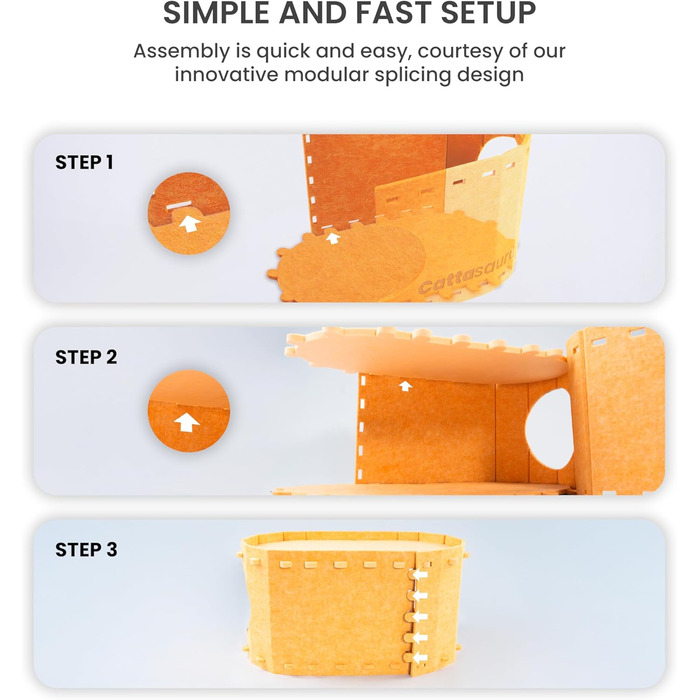 SIMPLE AND FAST SETUP

Assembly is quick and easy, courtesy of our innovative modular splicing design

STEP 1

Cattasaur

STEP 2

STEP 3