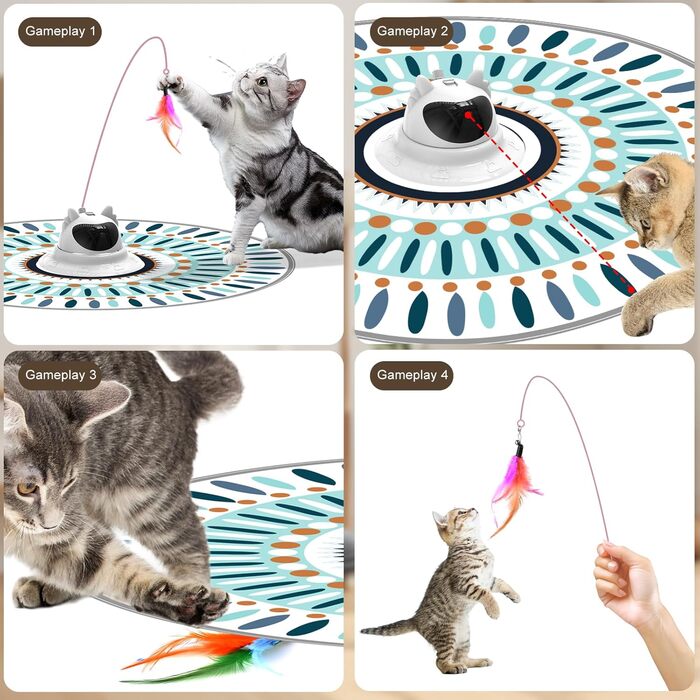 Gameplay 1

Gameplay 2

Gameplay 3

Gameplay 4