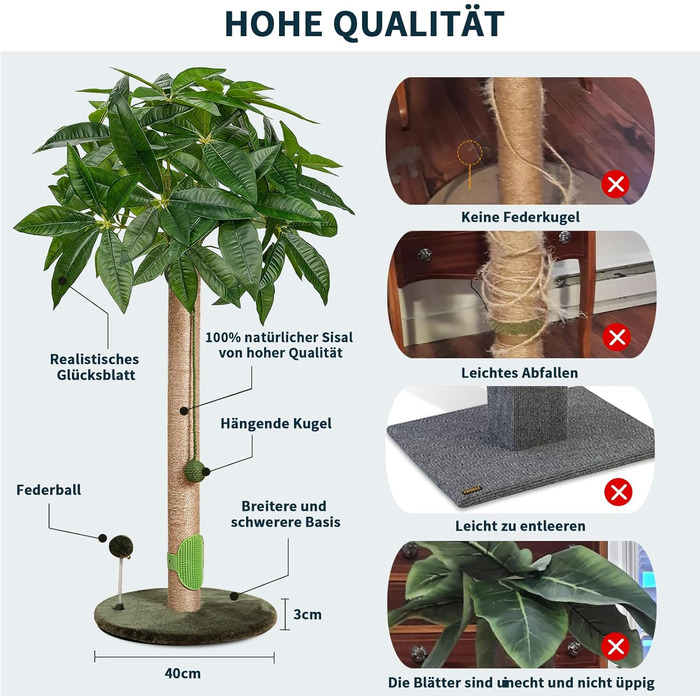 HOHE QUALITÄT

Realistisches Glücksblatt

100% natürlicher Sisal von hoher Qualität

Hängende Kugel

Federball

Breitere und schwerere Basis

3cm

40cm

Keine Federkugel

Leichtes Abfallen

Leicht zu entleeren

Die Blätter sind unecht und nicht üppig