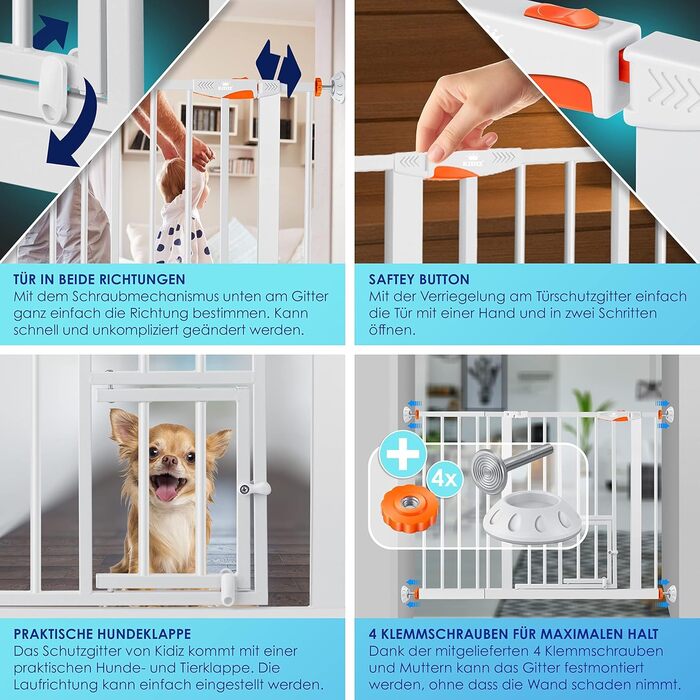 TÜR IN BEIDE RICHTUNGEN
Mit dem Schraubmechanismus unten am Gitter ganz einfach die Richtung bestimmen. Kann schnell und unkompliziert geändert werden.

SAFTEY BUTTON
Mit der Verriegelung am Türschutzgitter einfach die Tür mit einer Hand und in zwei Schritten öffnen.

4x

PRAKTISCHE HUNDEKLAPPE
Das Schutzgitter von Kidiz kommt mit einer praktischen Hunde- und Tierklappe. Die Laufrichtung kann einfach eingestellt werden.

4 KLEMMSCHRAUBEN FÜR MAXIMALEN HALT
Dank der mitgelieferten 4 Klemmschrauben und Muttern kann das Gitter festmontiert werden, ohne dass die Wand schaden nimmt.