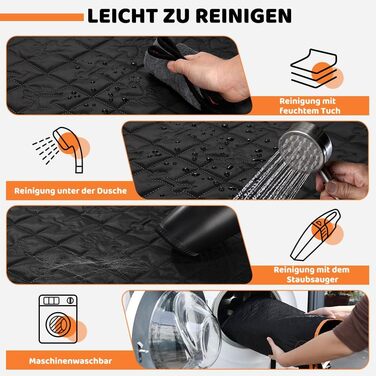 LEICHT ZU REINIGEN

Reinigung mit feuchtem Tuch

Reinigung unter der Dusche

Reinigung mit dem Staubsauger

Maschinenwaschbar