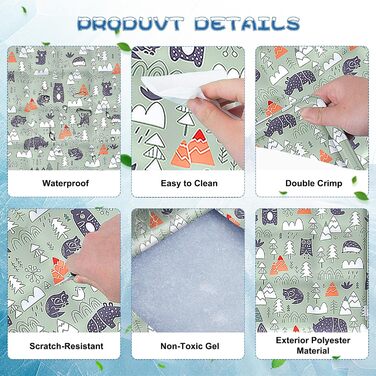 PRODUVT DETAILS

Waterproof

Easy to Clean

Double Crimp

Scratch-Resistant

Non-Toxic Gel

Exterior Polyester Material