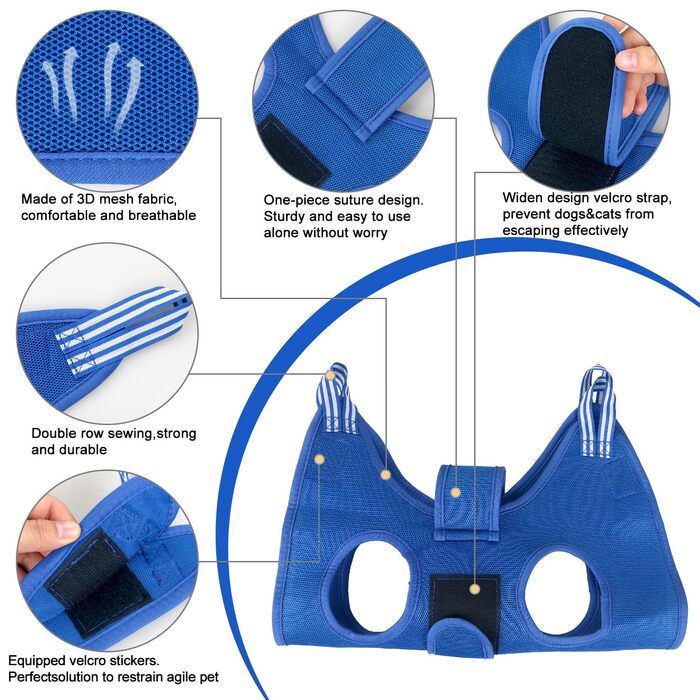 Made of 3D mesh fabric, comfortable and breathable

One-piece suture design. Sturdy and easy to use alone without worry

Widen design velcro strap, prevent dogs&cats from escaping effectively

Double row sewing,strong and durable

Equipped velcro stickers. Perfectsolution to restrain agile pet