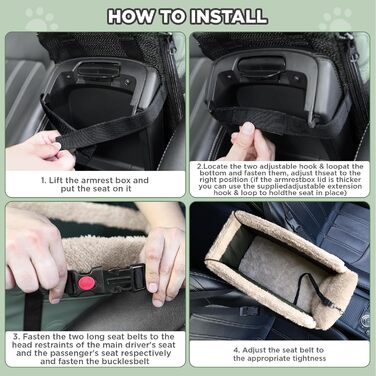 HOW TO INSTALL

1. Lift the armrest box and put the seat on it

2.Locate the two adjustable hook & loopat the bottom and fasten them, adjust thseat to the right position (if the armrestbox lid is thicker you can use the suppliedadjustable extension hook & loop to holdthe seat in place)

3. Fasten the two long seat belts to the head restraints of the main driver's seat and the passenger's seat respectively and fasten the bucklesbelt

4. Adjust the seat belt to the appropriate tightness