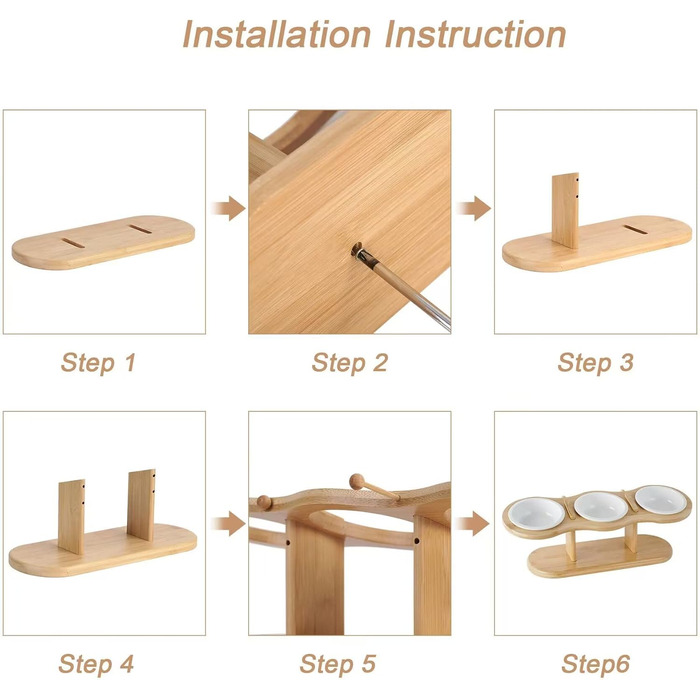 Installation Instruction

Step 1

Step 2

Step 3

Step 4

Step 5

Step6