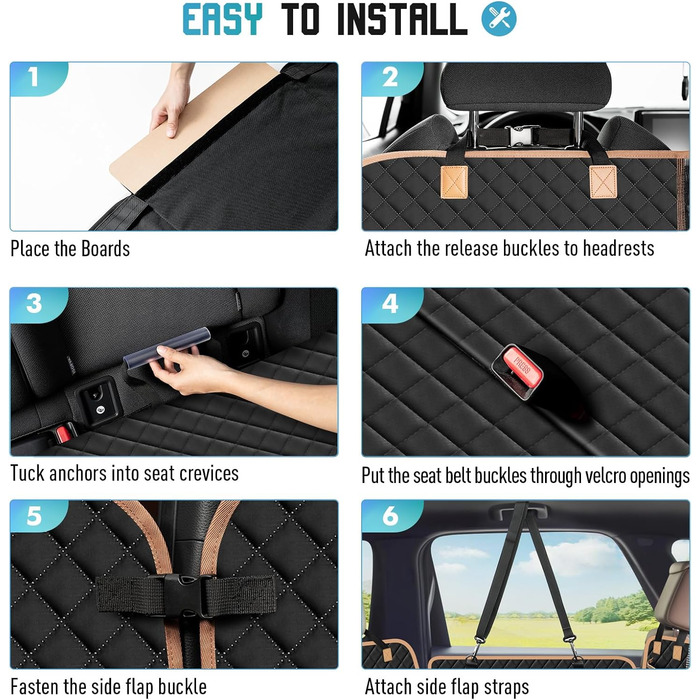 EASY TO INSTALL

1

Place the Boards

2

Attach the release buckles to headrests

3

Tuck anchors into seat crevices

4

PRESS

Put the seat belt buckles through velcro openings

5

Fasten the side flap buckle

6

Attach side flap straps