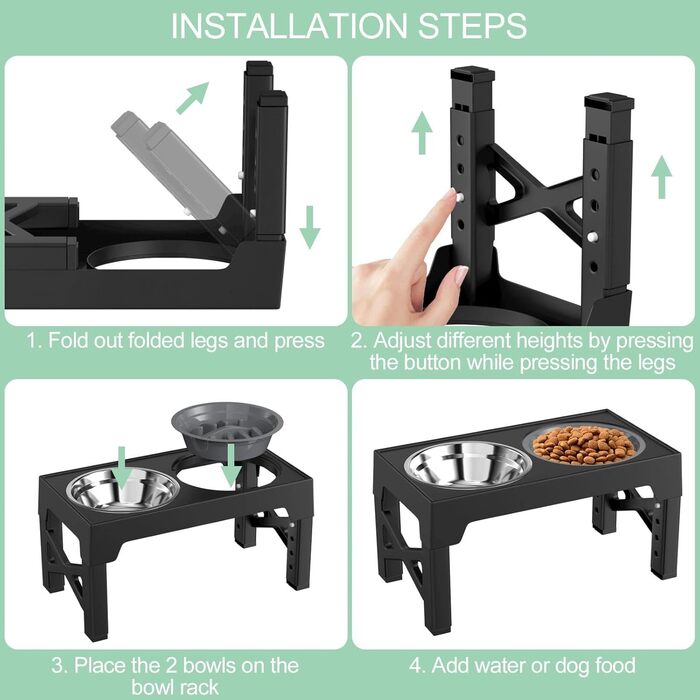 INSTALLATION STEPS

1. Fold out folded legs and press

2. Adjust different heights by pressing the button while pressing the legs

3. Place the 2 bowls on the bowl rack

4. Add water or dog food