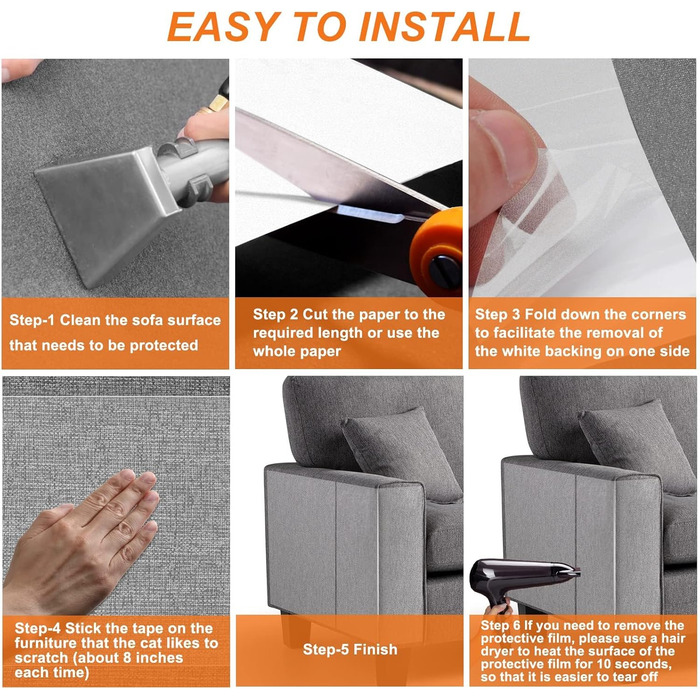 EASY TO INSTALL

Step-1 Clean the sofa surface that needs to be protected

Step 2 Cut the paper to the required length or use the whole paper

Step 3 Fold down the corners to facilitate the removal of the white backing on one side

Step-4 Stick the tape on the furniture that the cat likes to scratch (about 8 inches each time)

Step-5 Finish

Step 6 If you need to remove the protective film, please use a hair dryer to heat the surface of the protective film for 10 seconds, so that it is easier to tear off