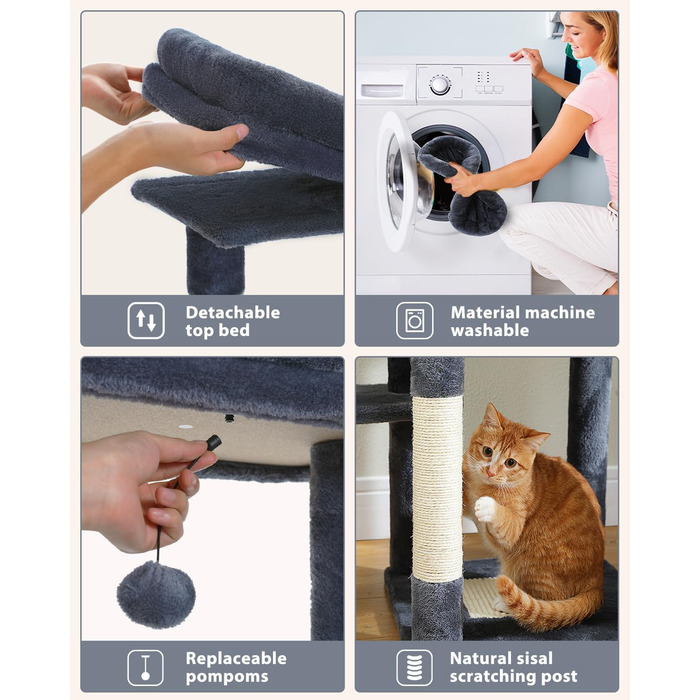 Detachable top bed

Material machine washable

Replaceable pompoms

Natural sisal scratching post