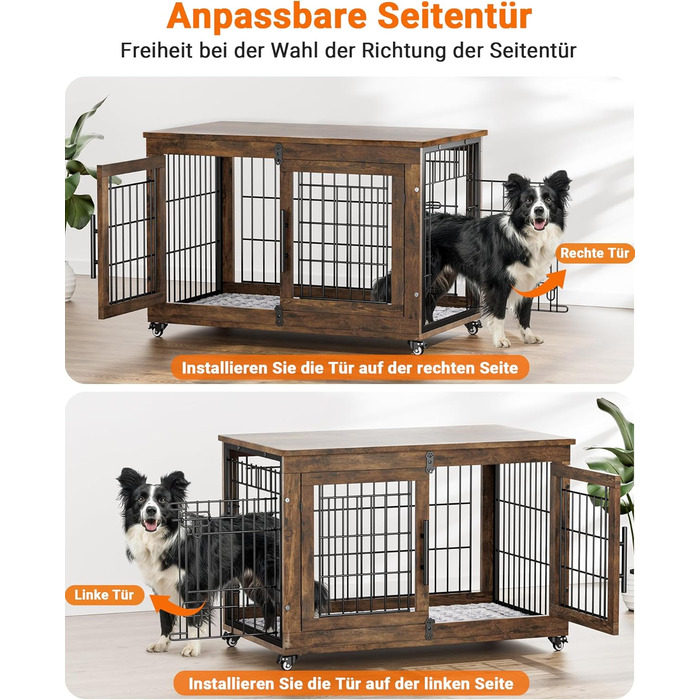 Anpassbare Seitentür

Freiheit bei der Wahl der Richtung der Seitentür

Rechte Tür

Installieren Sie die Tür auf der rechten Seite

Linke Tür

Installieren Sie die Tür auf der linken Seite