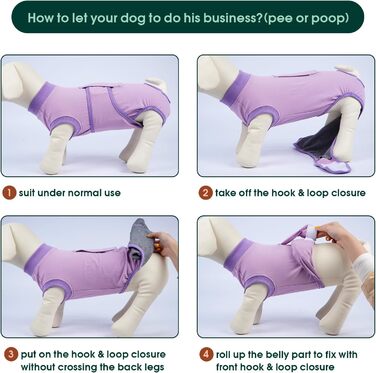 How to let your dog to do his business?(pee or poop)

1 suit under normal use

2 take off the hook & loop closure

3 put on the hook & loop closure without crossing the back legs

4 roll up the belly part to fix with front hook & loop closure