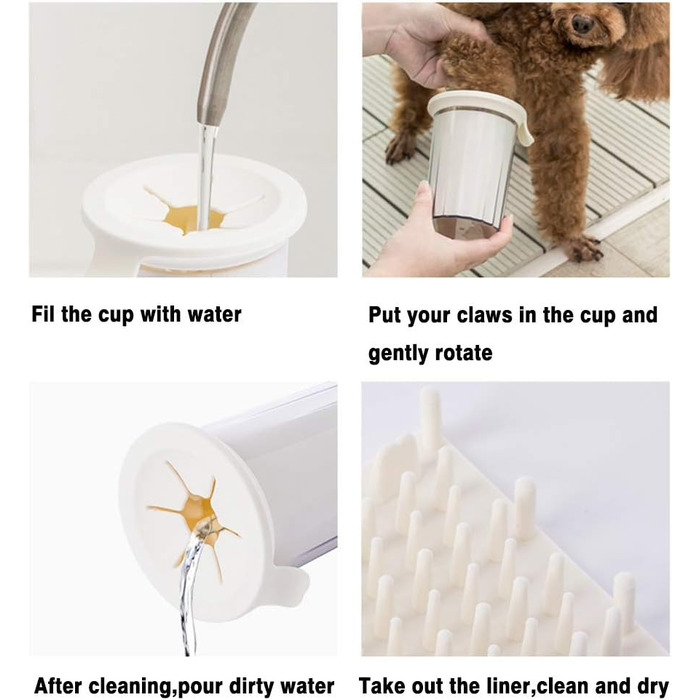 Fil the cup with water

Put your claws in the cup and gently rotate

After cleaning,pour dirty water

Take out the liner,clean and dry