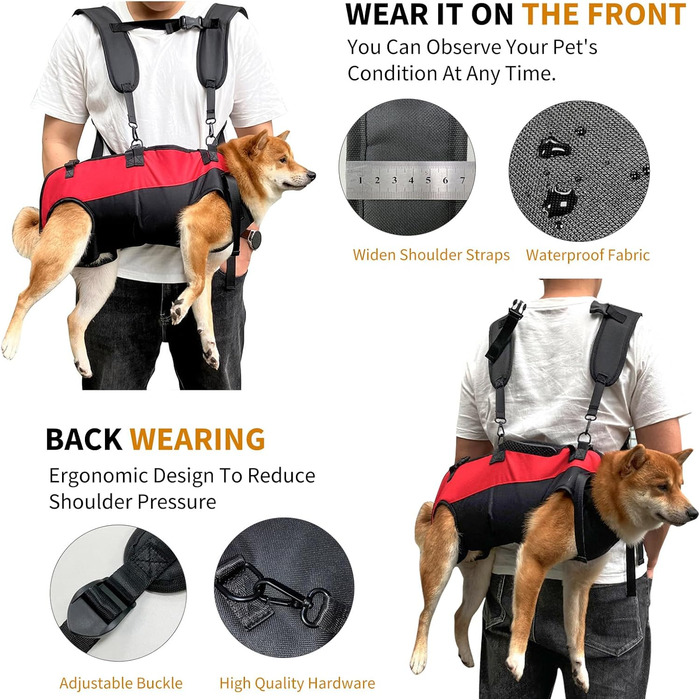 WEAR IT ON THE FRONT

You Can Observe Your Pet's Condition At Any Time.

1 2 3 4 5 6 7

Widen Shoulder Straps

Waterproof Fabric

BACK WEARING

Ergonomic Design To Reduce Shoulder Pressure

Adjustable Buckle

High Quality Hardware