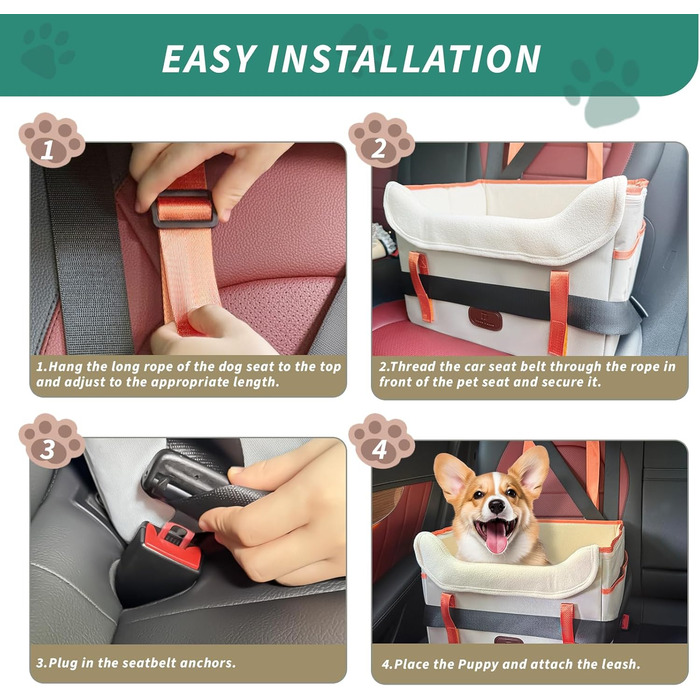 EASY INSTALLATION

1

1.Hang the long rope of the dog seat to the top and adjust to the appropriate length.

2

2.Thread the car seat belt through the rope in front of the pet seat and secure it.

3

3.Plug in the seatbelt anchors.

4

4.Place the Puppy and attach the leash.