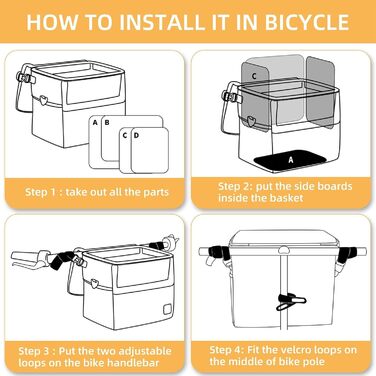 HOW TO INSTALL IT IN BICYCLE

A B C D

Step 1 : take out all the parts

C

A

Step 2: put the side boards inside the basket

Step 3 : Put the two adjustable loops on the bike handlebar

Step 4: Fit the velcro loops on the middle of bike pole