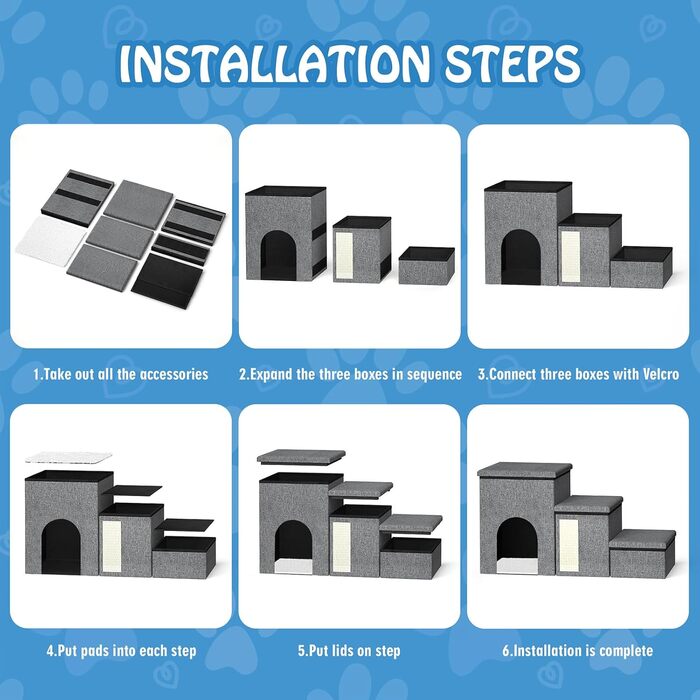 INSTALLATION STEPS

1.Take out all the accessories

2.Expand the three boxes in sequence

3.Connect three boxes with Velcro

4.Put pads into each step

5.Put lids on step

6.Installation is complete