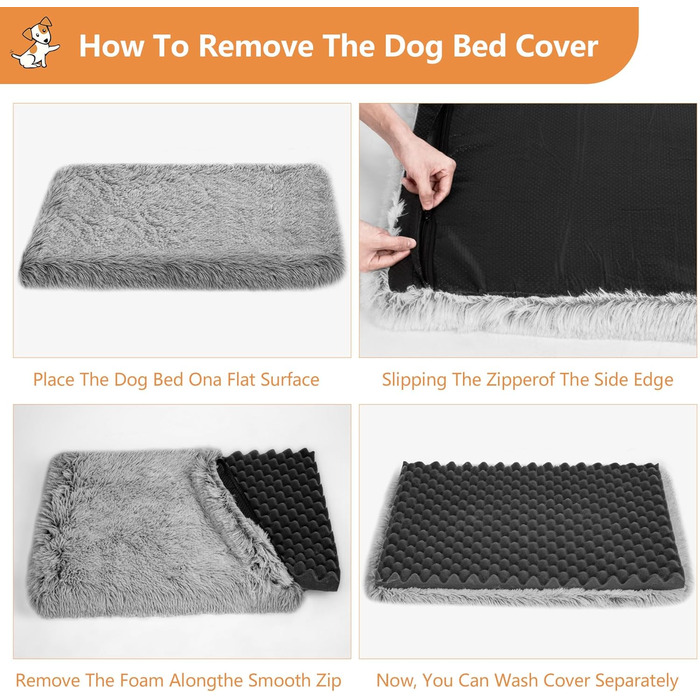 How To Remove The Dog Bed Cover

Place The Dog Bed Ona Flat Surface

Slipping The Zipperof The Side Edge

Remove The Foam Alongthe Smooth Zip

Now, You Can Wash Cover Separately