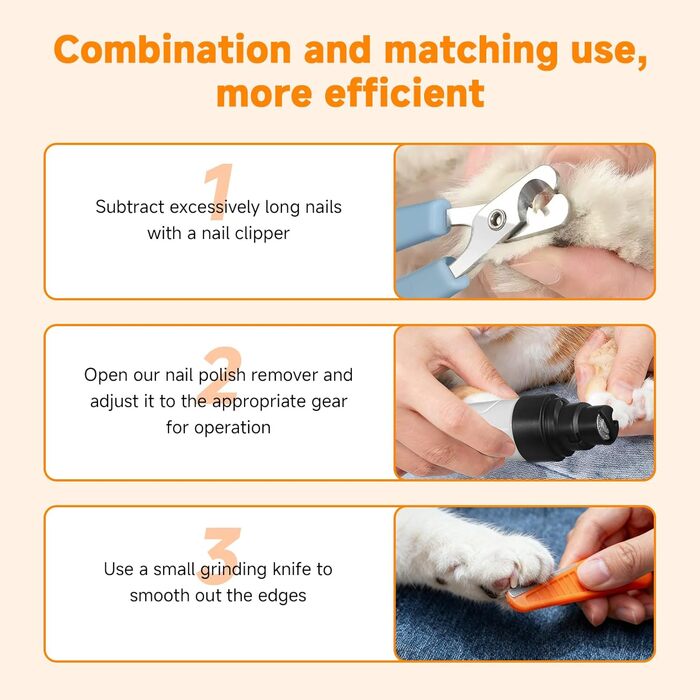 Combination and matching use, more efficient

1

Subtract excessively long nails with a nail clipper

2

Open our nail polish remover and adjust it to the appropriate gear for operation

3

Use a small grinding knife to smooth out the edges