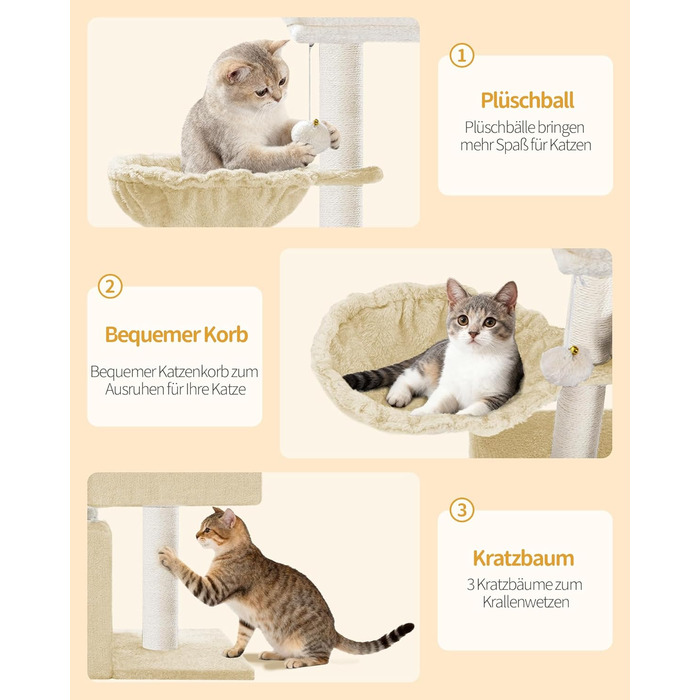 1

Plüschball

Plüschbälle bringen mehr Spaß für Katzen

2

Bequemer Korb

Bequemer Katzenkorb zum Ausruhen für Ihre Katze

3

Kratzbaum

3 Kratzbäume zum Krallenwetzen