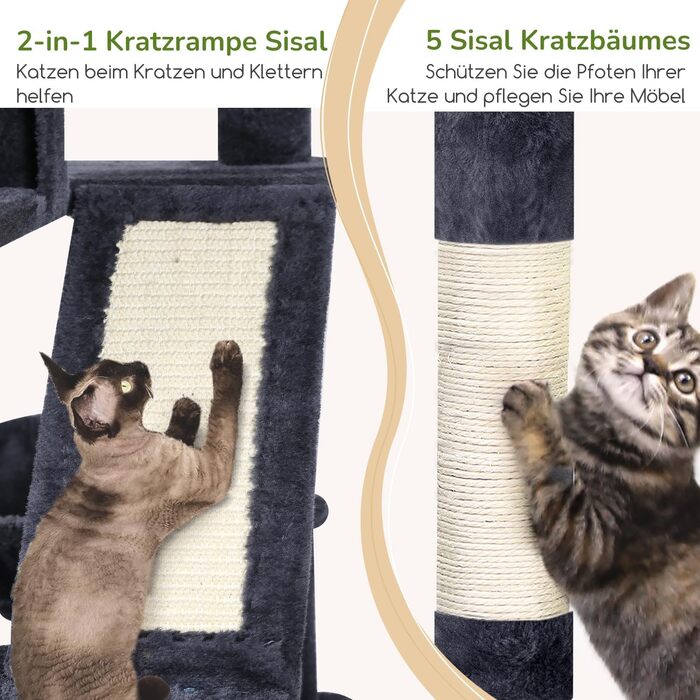 2-in-1 Kratzrampe Sisal
Katzen beim Kratzen und Klettern helfen

5 Sisal Kratzbäumes
Schützen Sie die Pfoten Ihrer Katze und pflegen Sie Ihre Möbel