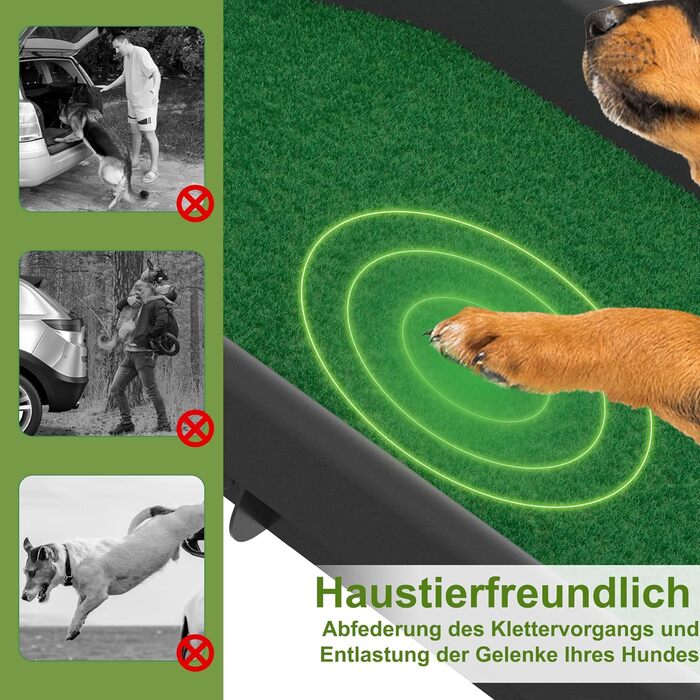 Haustierfreundlich

Abfederung des Klettervorgangs und Entlastung der Gelenke Ihres Hundes