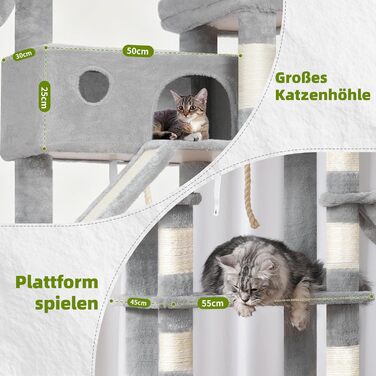 30cm
50cm
25cm
Großes Katzenhöhle

Plattform spielen
45cm
55cm