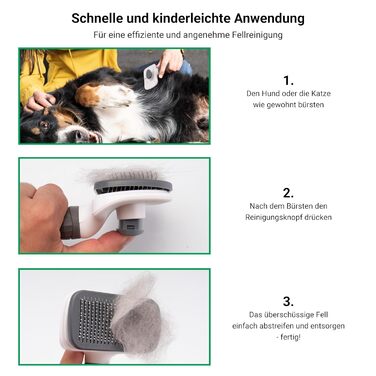 Schnelle und kinderleichte Anwendung

Für eine effiziente und angenehme Fellreinigung

1.
Den Hund oder die Katze wie gewohnt bürsten

2.
Nach dem Bürsten den Reinigungsknopf drücken

3.
Das überschüssige Fell einfach abstreifen und entsorgen - fertig!