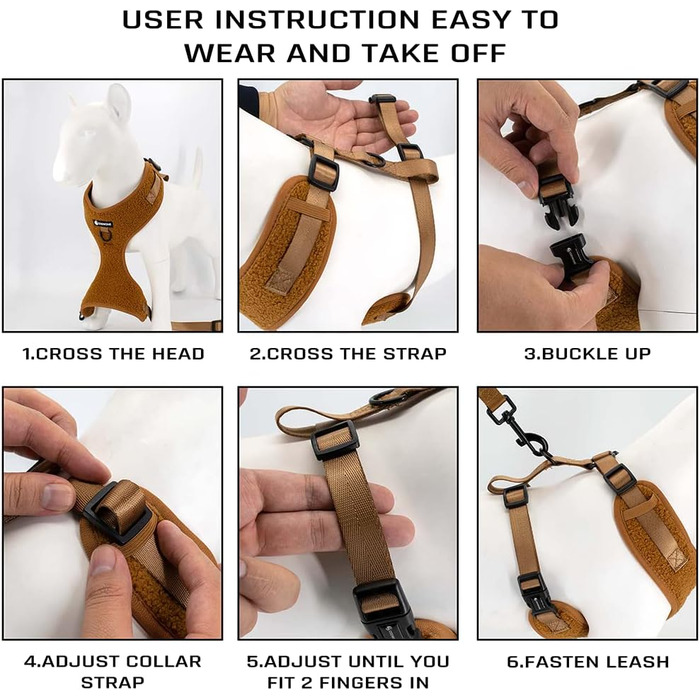 USER INSTRUCTION EASY TO WEAR AND TAKE OFF

1.CROSS THE HEAD

2.CROSS THE STRAP

3.BUCKLE UP

4.ADJUST COLLAR STRAP

5.ADJUST UNTIL YOU FIT 2 FINGERS IN

6.FASTEN LEASH