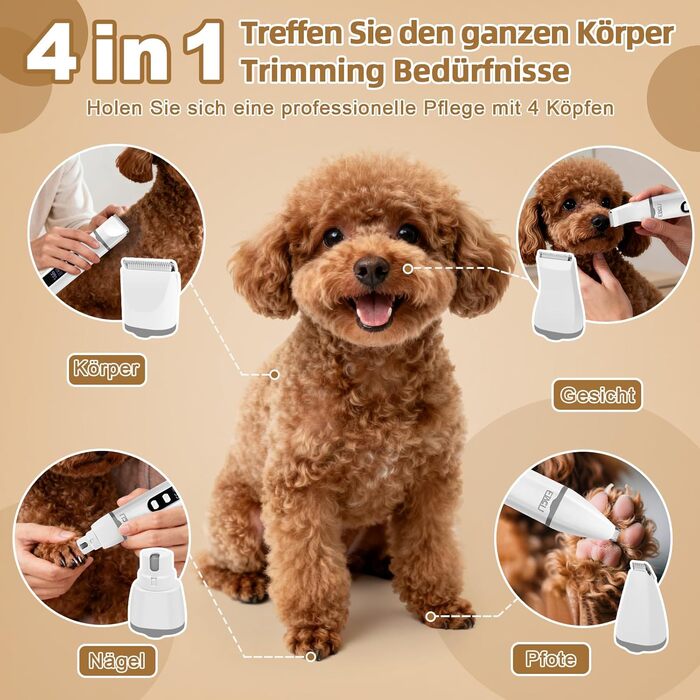 4 in 1 Treffen Sie den ganzen Körper Trimming Bedürfnisse

Holen Sie sich eine professionelle Pflege mit 4 Köpfen

Körper

Gesicht

Nägel

Pfote