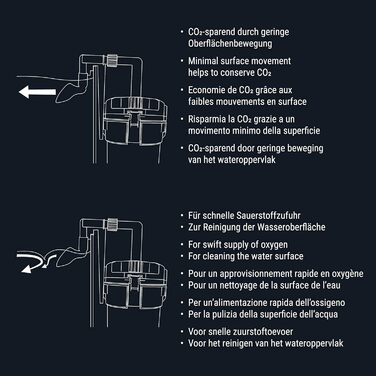 • $CO_2$-sparend durch geringe Oberflächenbewegung
• Minimal surface movement helps to conserve $CO_2$
• Economie de $CO_2$ grâce aux faibles mouvements en surface
• Risparmia la $CO_2$ grazie a un movimento minimo della superficie
• $CO_2$-sparend door geringe beweging van het wateroppervlak

• Für schnelle Sauerstoffzufuhr
• Zur Reinigung der Wasseroberfläche
• For swift supply of oxygen
• For cleaning the water surface
• Pour un approvisionnement rapide en oxygène
• Pour un nettoyage de la surface de l'eau
• Per un'alimentazione rapida dell'ossigeno
• Per la pulizia della superficie dell'acqua
• Voor snelle zuurstoftoevoer
• Voor het reinigen van het wateroppervlak