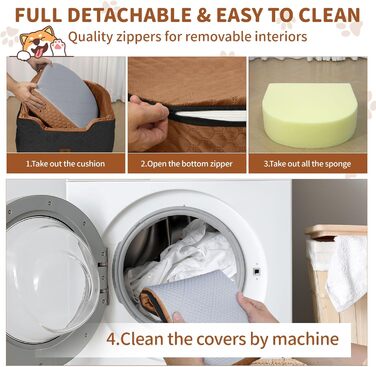 FULL DETACHABLE & EASY TO CLEAN

Quality zippers for removable interiors

1.Take out the cushion

2.Open the bottom zipper

3.Take out all the sponge

4.Clean the covers by machine