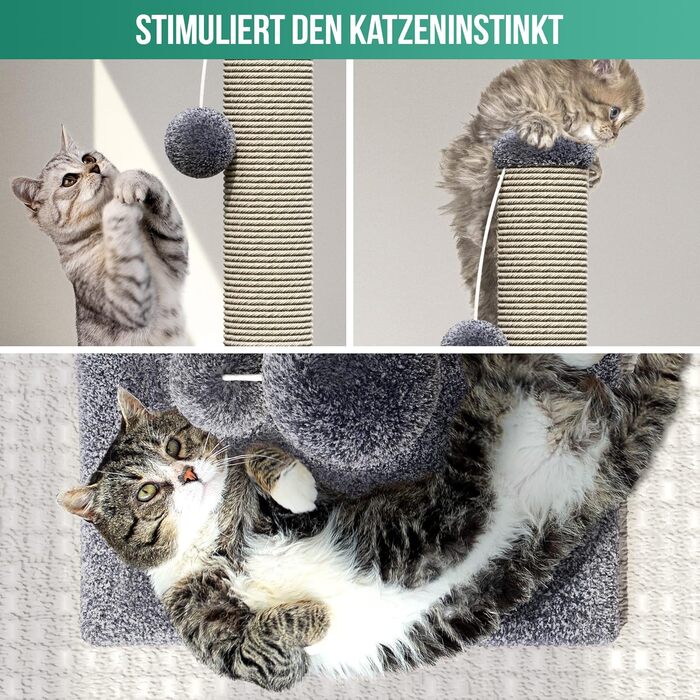 STIMULIERT DEN KATZENINSTINKT