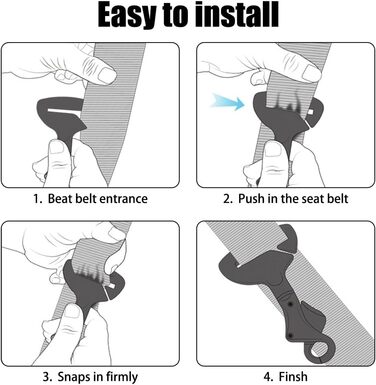 Easy to install

1. Beat belt entrance

2. Push in the seat belt

3. Snaps in firmly

4. Finsh