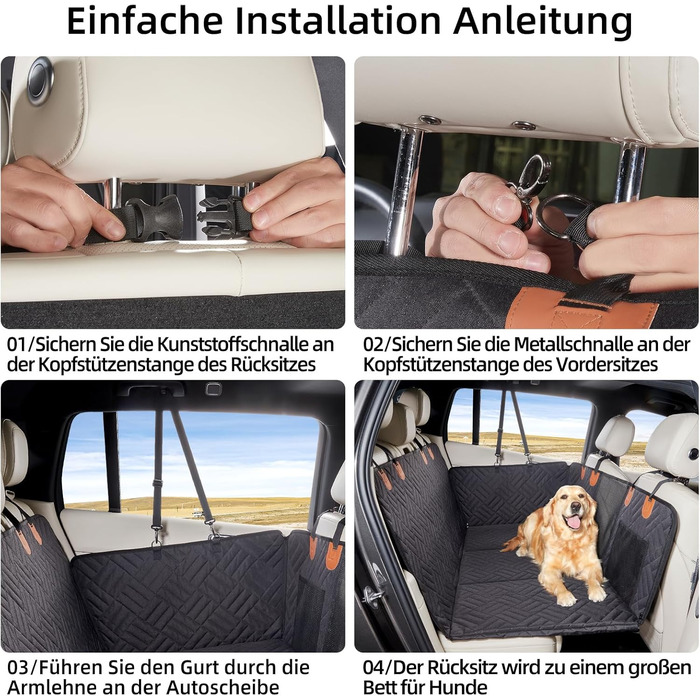 Einfache Installation Anleitung

01/Sichern Sie die Kunststoffschnalle an der Kopfstützenstange des Rücksitzes

02/Sichern Sie die Metallschnalle an der Kopfstützenstange des Vordersitzes

03/Führen Sie den Gurt durch die Armlehne an der Autoscheibe

04/Der Rücksitz wird zu einem großen Bett für Hunde